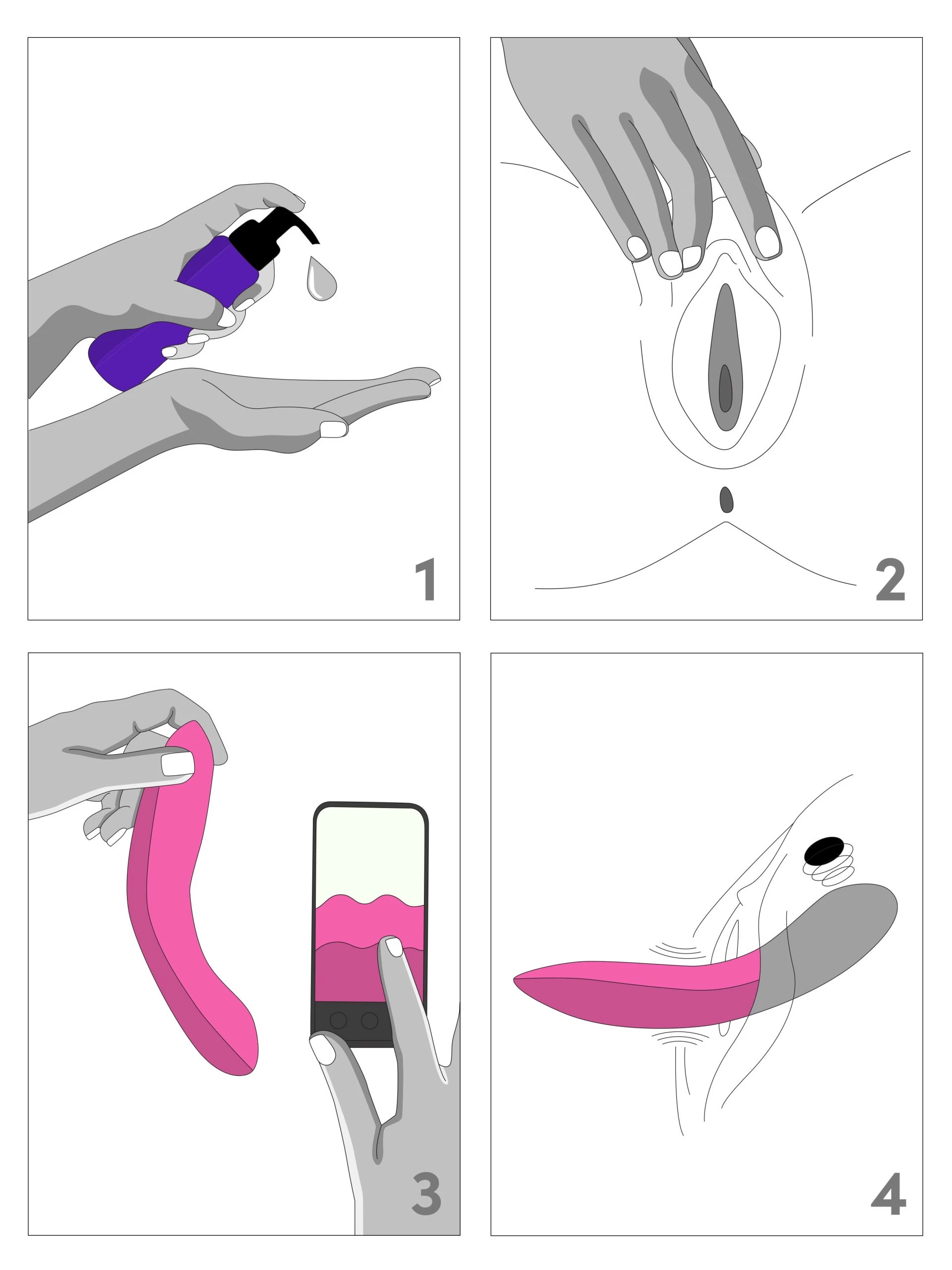 1

2

3

4