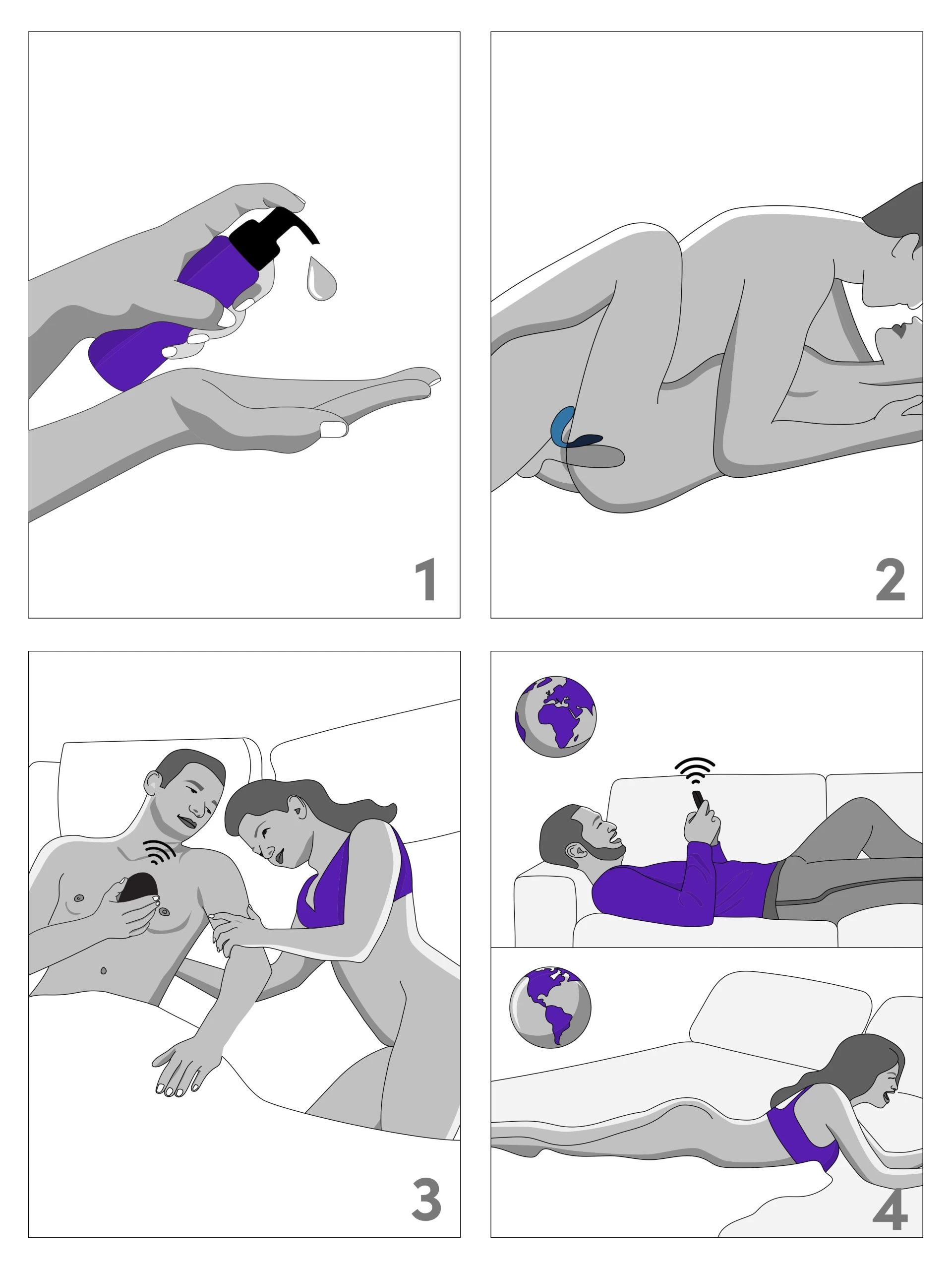 1

2

3

4