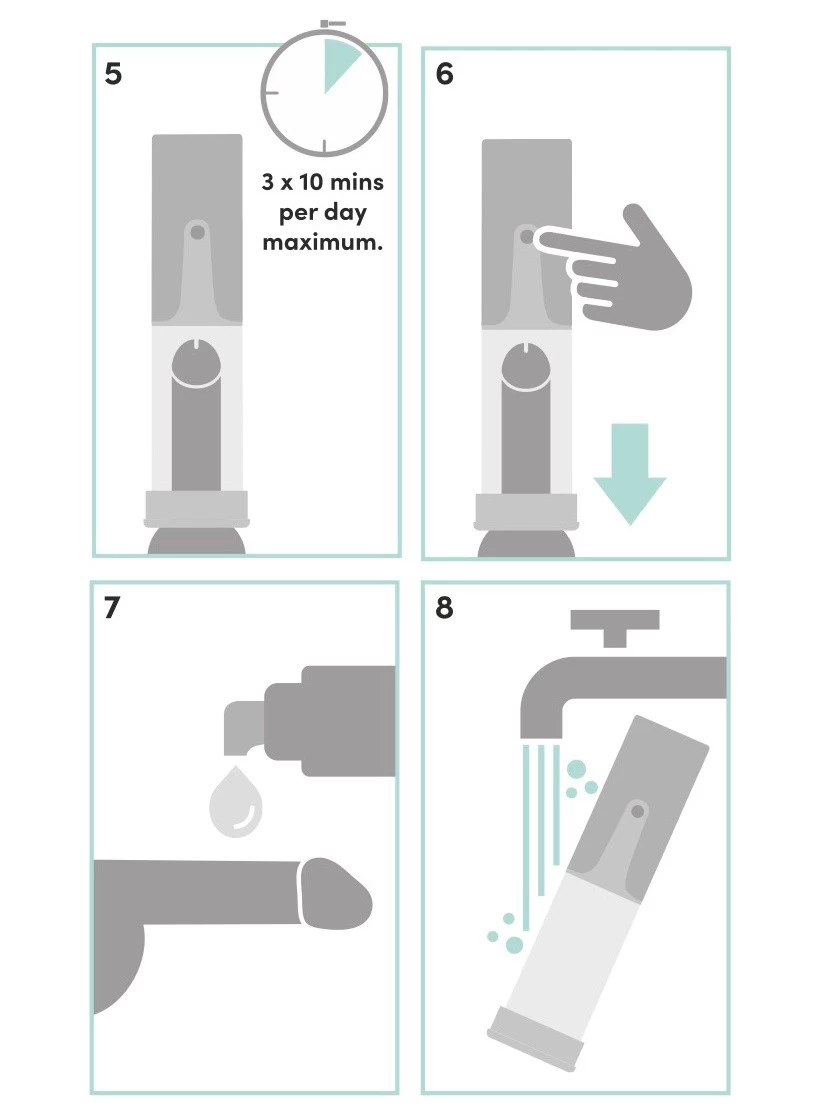 5

3 x 10 mins per day maximum.

6

7

8