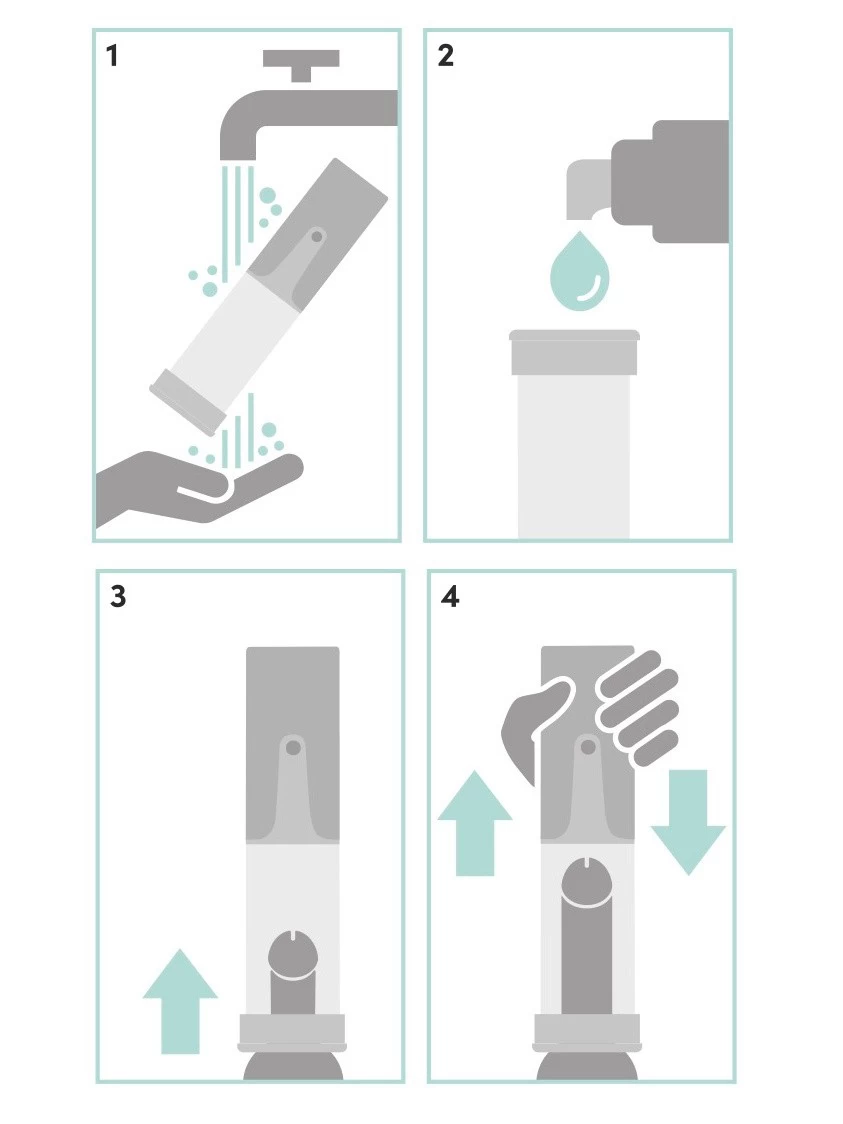 1

2

3

4