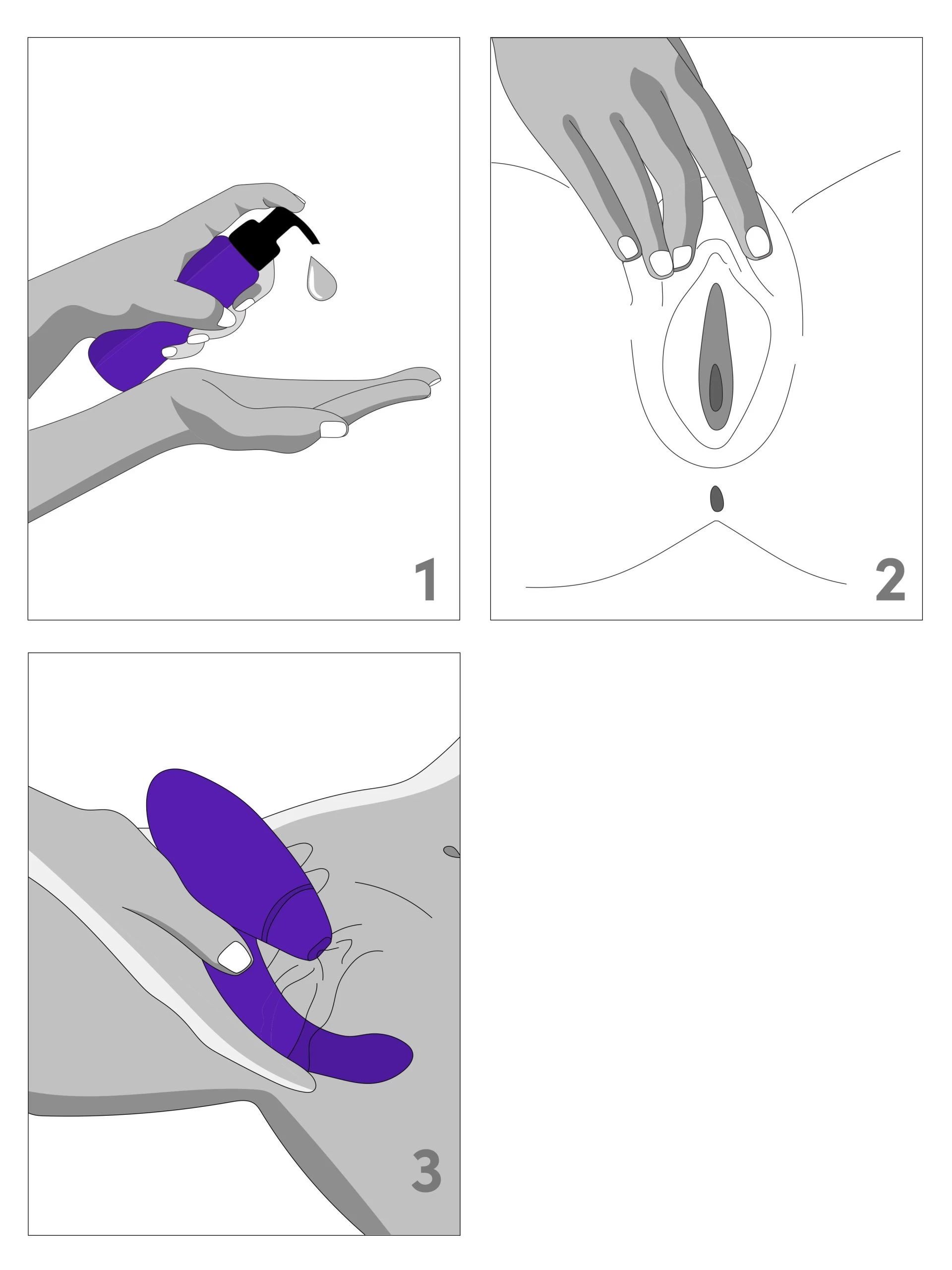 1

2

3