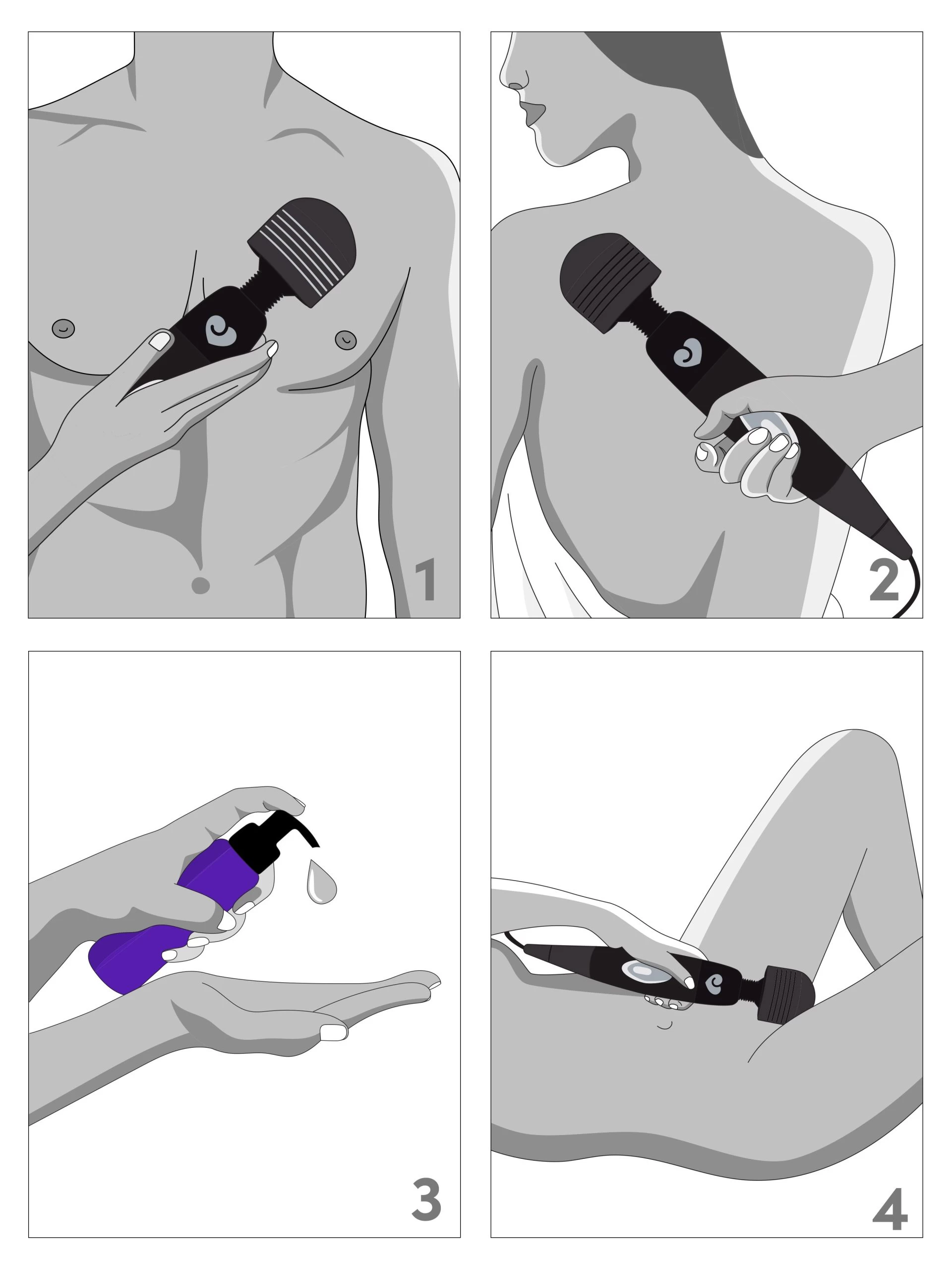 1

2

3

4